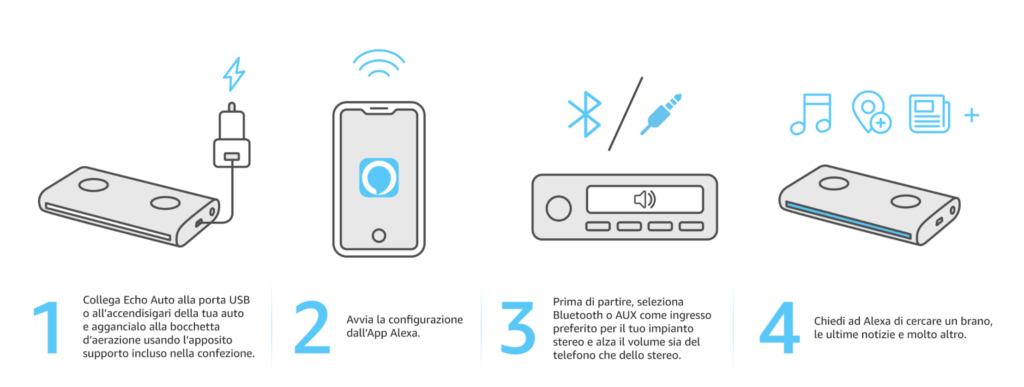 1 Collega Echo Auto alla porta USB o all'accendisigari della tua auto e aggancialo alla bocchetta d'aerazione usando l'apposito supporto incluso nella confezione.

2 Avvia la configurazione dall'App Alexa.

3 Prima di partire, seleziona Bluetooth o AUX come ingresso preferito per il tuo impianto stereo e alza il volume sia del telefono che dello stereo.

4 Chiedi ad Alexa di cercare un brano, le ultime notizie e molto altro.